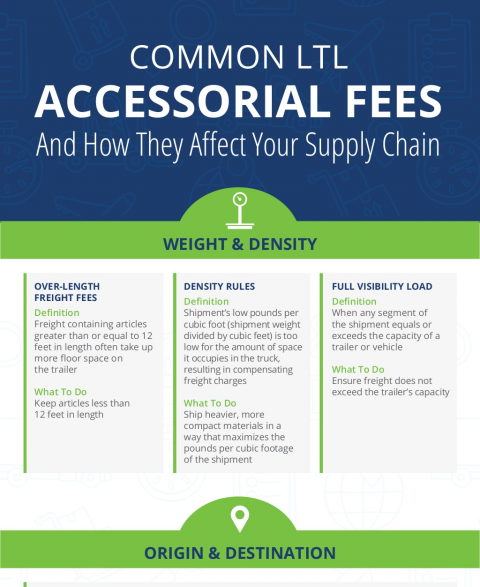 COMMON LTL
ACCESSORIAL FEES
And How They Affect Your Supply Chain

WEIGHT & DENSITY

OVER-LENGTH FREIGHT FEES
Definition
Freight containing articles greater than or equal to 12 feet in length often take up more floor space on the trailer

What To Do
Keep articles less than 12 feet in length

DENSITY RULES
Definition
Shipment's low pounds per cubic foot (shipment weight divided by cubic feet) is too low for the amount of space it occupies in the truck, resulting in compensating freight charges

What To Do
Ship heavier, more compact materials in a way that maximizes the pounds per cubic footage of the shipment

FULL VISIBILITY LOAD
Definition
When any segment of the shipment equals or exceeds the capacity of a trailer or vehicle

What To Do
Ensure freight does not exceed the trailer's capacity

ORIGIN & DESTINATION