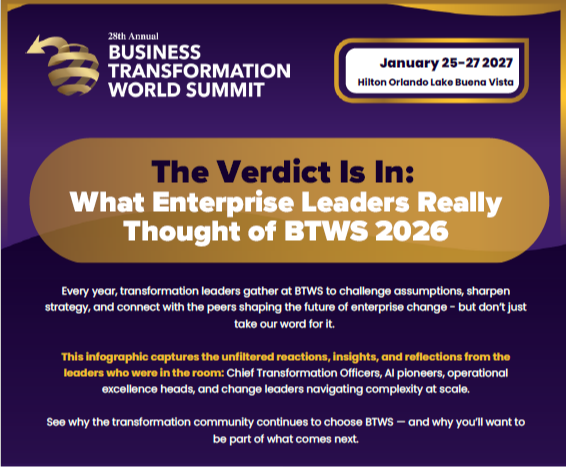 28th Annual
BUSINESS TRANSFORMATION WORLD SUMMIT

January 25-27 2027
Hilton Orlando Lake Buena Vista

The Verdict Is In:
What Enterprise Leaders Really Thought of BTWS 2026

Every year, transformation leaders gather at BTWS to challenge assumptions, sharpen strategy, and connect with the peers shaping the future of enterprise change - but don't just take our word for it.

This infographic captures the unfiltered reactions, insights, and reflections from the leaders who were in the room: Chief Transformation Officers, AI pioneers, operational excellence heads, and change leaders navigating complexity at scale.

See why the transformation community continues to choose BTWS — and why you'll want to be part of what comes next.