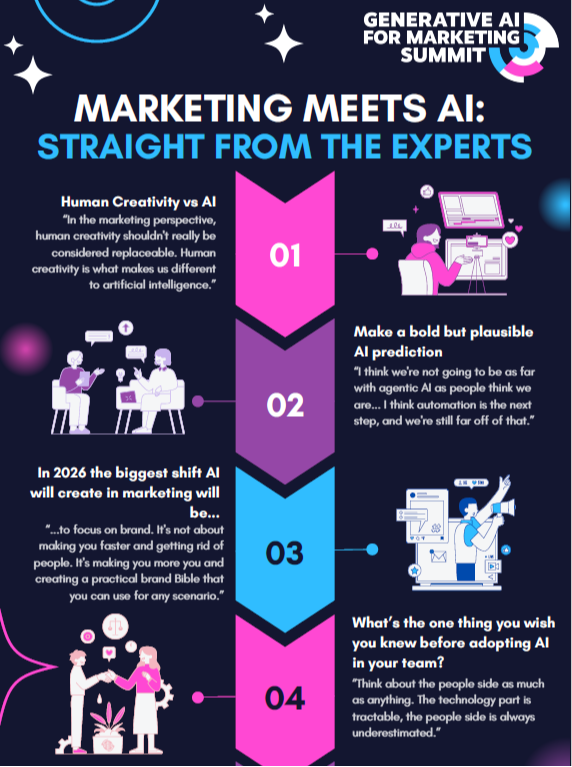 GENERATIVE AI FOR MARKETING SUMMIT

MARKETING MEETS AI: STRAIGHT FROM THE EXPERTS

Human Creativity vs AI
"In the marketing perspective, human creativity shouldn't really be considered replaceable. Human creativity is what makes us different to artificial intelligence."

01

Make a bold but plausible AI prediction
"I think we're not going to be as far with agentic AI as people think we are... I think automation is the next step, and we're still far off of that."

02

In 2026 the biggest shift AI will create in marketing will be...
"...to focus on brand. It's not about making you faster and getting rid of people. It's making you more you and creating a practical brand Bible that you can use for any scenario."

03

What's the one thing you wish you knew before adopting AI in your team?
"Think about the people side as much as anything. The technology part is tractable, the people side is always underestimated."

04