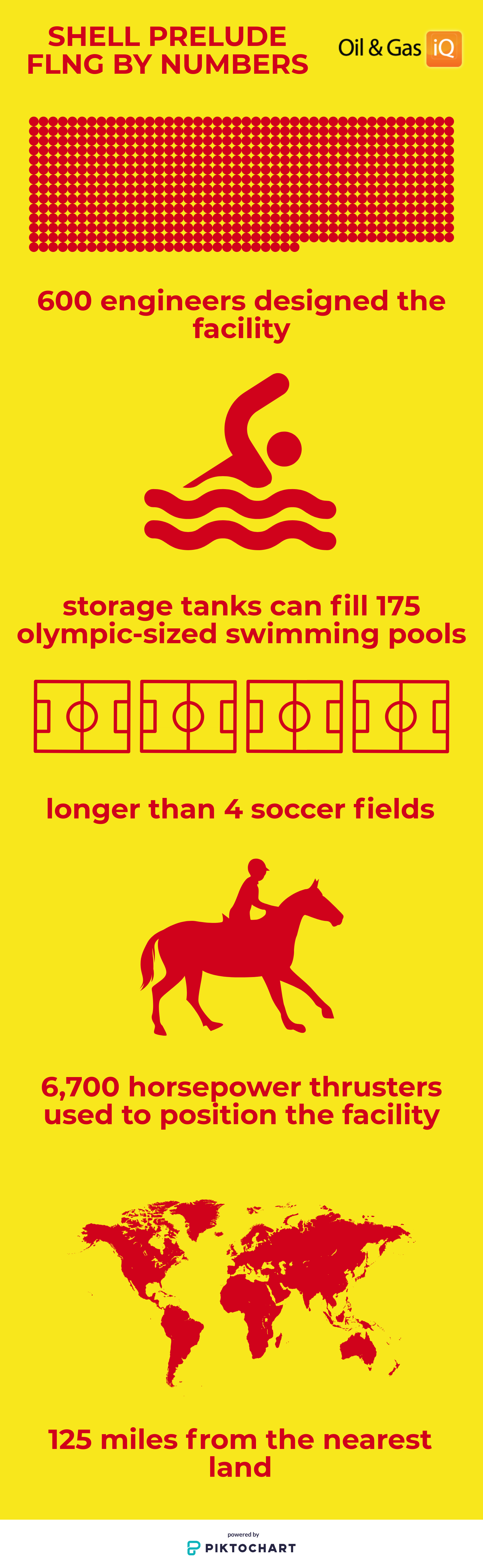 SHELL PRELUDE FLNG BY NUMBERS

Oil & Gas iQ

600 engineers designed the facility

storage tanks can fill 175 olympic-sized swimming pools

longer than 4 soccer fields

6,700 horsepower thrusters used to position the facility

125 miles from the nearest land

powered by
PIKTOCHART