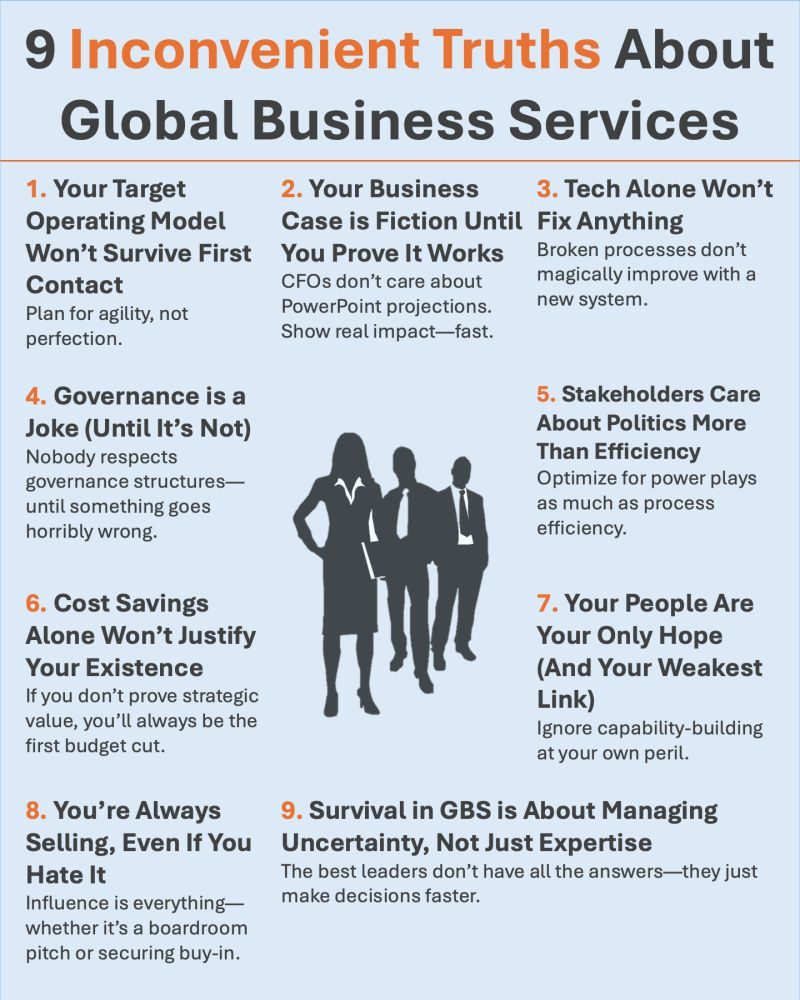 9 Inconvenient Truths About Global Business Services

1. Your Target Operating Model Won't Survive First Contact
Plan for agility, not perfection.

2. Your Business Case is Fiction Until You Prove It Works
CFOs don't care about PowerPoint projections. Show real impact—fast.

3. Tech Alone Won't Fix Anything
Broken processes don't magically improve with a new system.

4. Governance is a Joke (Until It's Not)
Nobody respects governance structures—until something goes horribly wrong.

5. Stakeholders Care About Politics More Than Efficiency
Optimize for power plays as much as process efficiency.

6. Cost Savings Alone Won't Justify Your Existence
If you don't prove strategic value, you'll always be the first budget cut.

7. Your People Are Your Only Hope (And Your Weakest Link)
Ignore capability-building at your own peril.

8. You're Always Selling, Even If You Hate It
Influence is everything—whether it's a boardroom pitch or securing buy-in.

9. Survival in GBS is About Managing Uncertainty, Not Just Expertise
The best leaders don't have all the answers—they just make decisions faster.