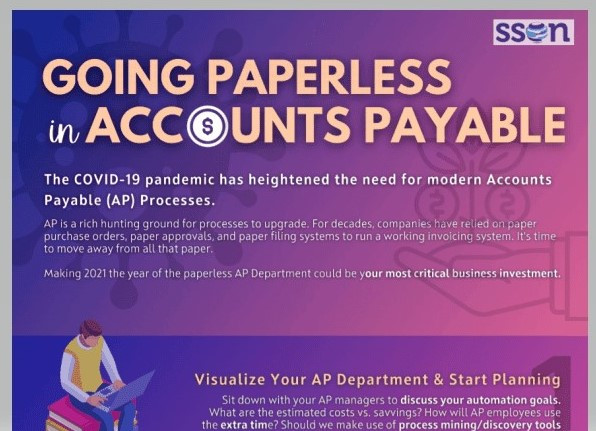 sson

GOING PAPERLESS in ACCOUNTS PAYABLE

The COVID-19 pandemic has heightened the need for modern Accounts Payable (AP) Processes.

AP is a rich hunting ground for processes to upgrade. For decades, companies have relied on paper purchase orders, paper approvals, and paper filing systems to run a working invoicing system. It's time to move away from all that paper.

Making 2021 the year of the paperless AP Department could be your most critical business investment.

1

Visualize Your AP Department & Start Planning

Sit down with your AP managers to discuss your automation goals. What are the estimated costs vs. savvings? How will AP employees use the extra time? Should we make use of process mining/discovery tools